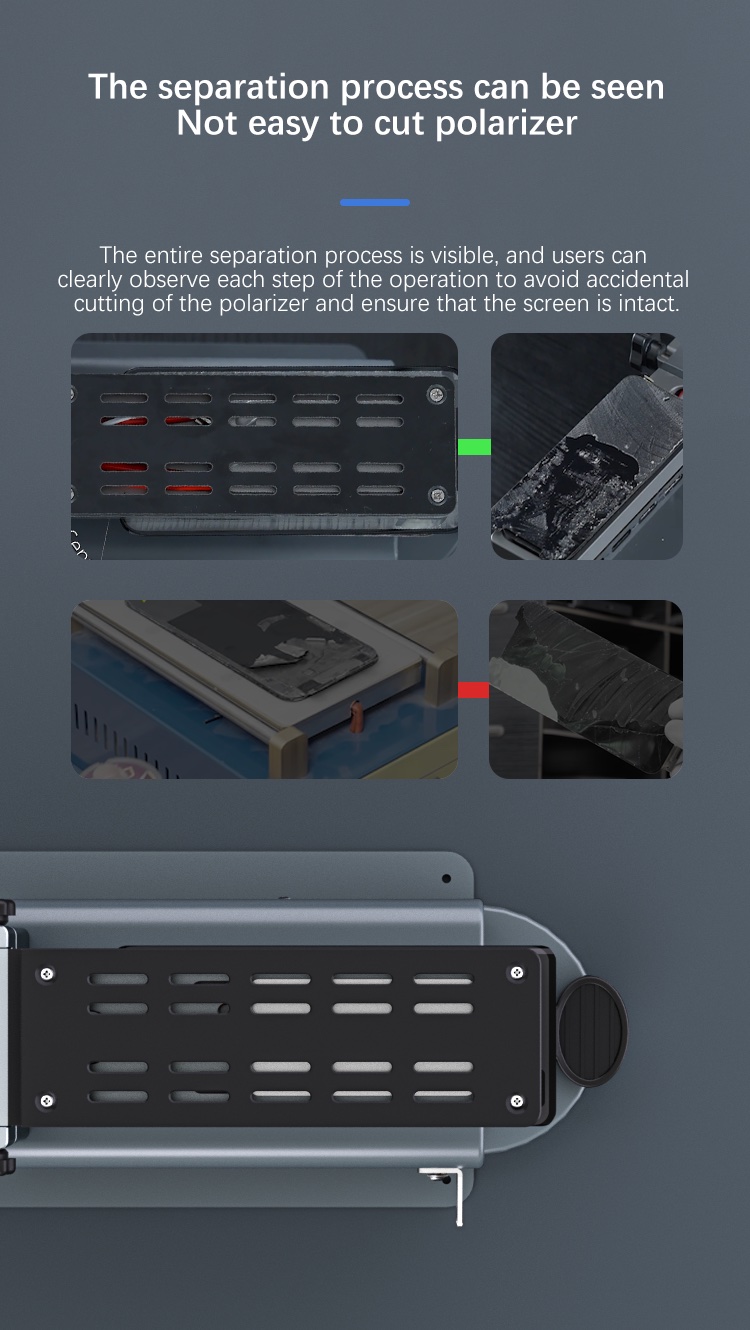 The separation process can be seen
Not easy to cut polarizer

The entire separation process is visible, and users can clearly observe each step of the operation to avoid accidental cutting of the polarizer and ensure that the screen is intact.