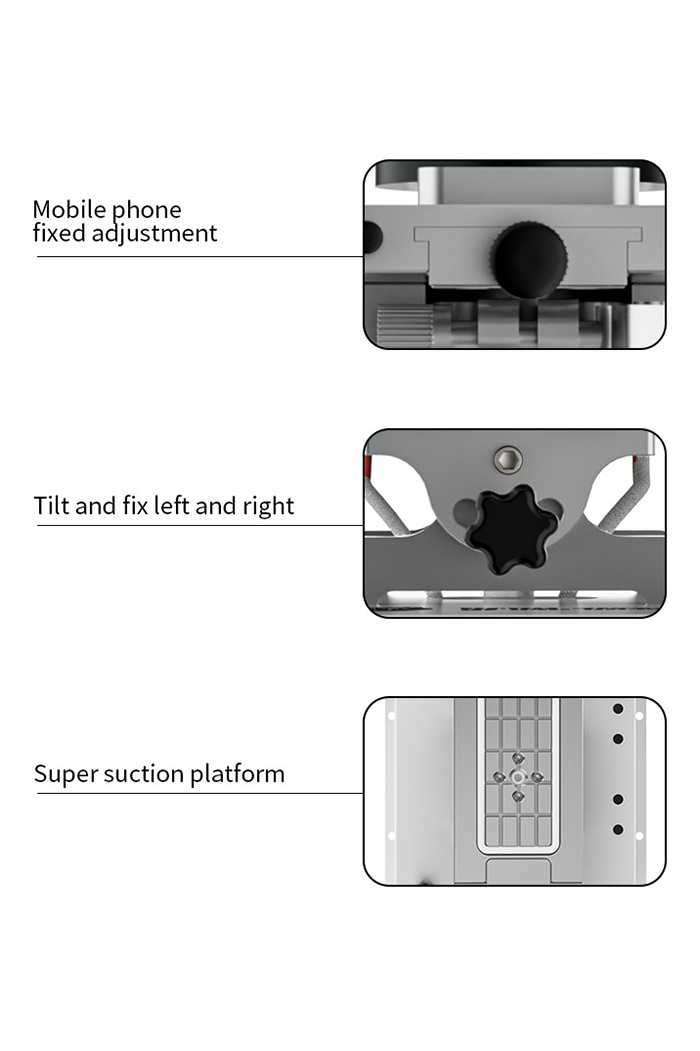 Mobile phone
fixed adjustment

Tilt and fix left and right

Super suction platform