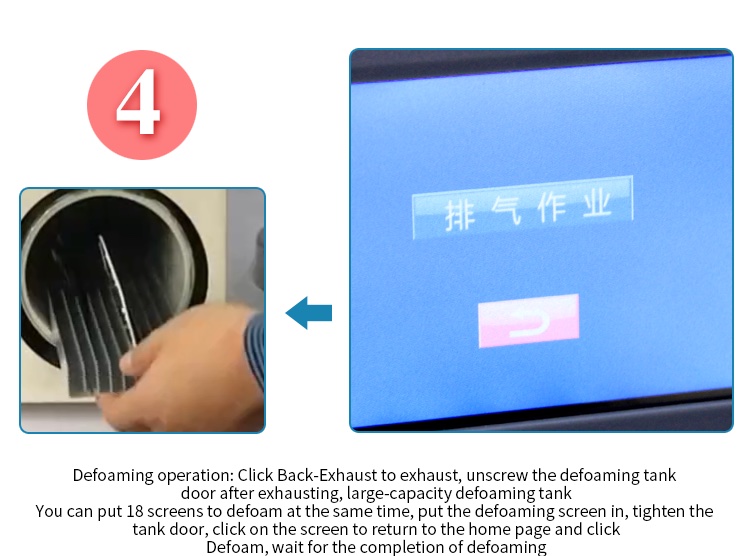 4

排气作业

Defoaming operation: Click Back-Exhaust to exhaust, unscrew the defoaming tank door after exhausting, large-capacity defoaming tank
You can put 18 screens to defoam at the same time, put the defoaming screen in, tighten the tank door, click on the screen to return to the home page and click Defoam, wait for the completion of defoaming