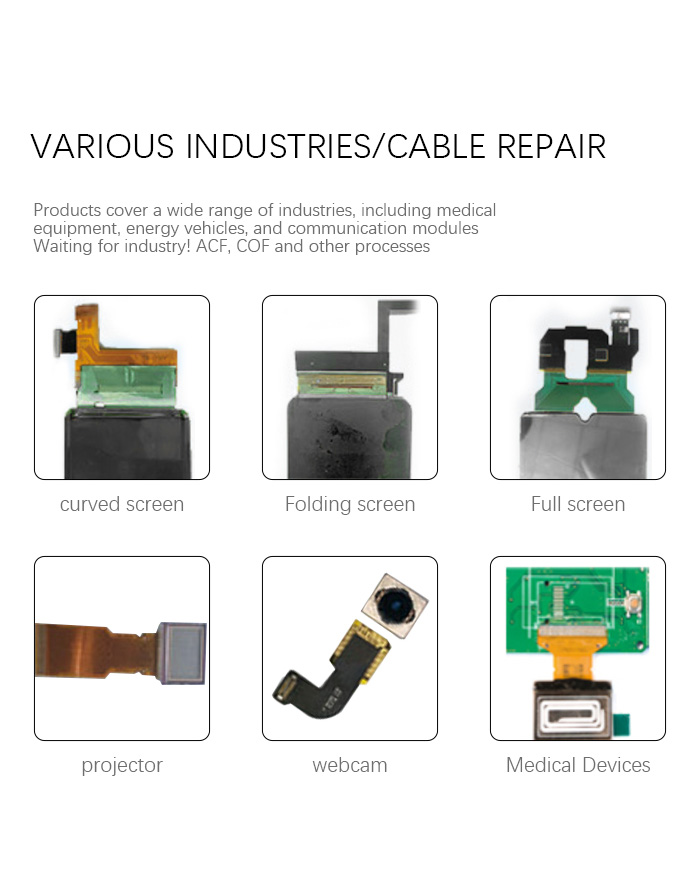 VARIOUS INDUSTRIES/CABLE REPAIR

Products cover a wide range of industries, including medical equipment, energy vehicles, and communication modules
Waiting for industry! ACF, COF and other processes

curved screen

Folding screen

Full screen

projector

webcam

Medical Devices