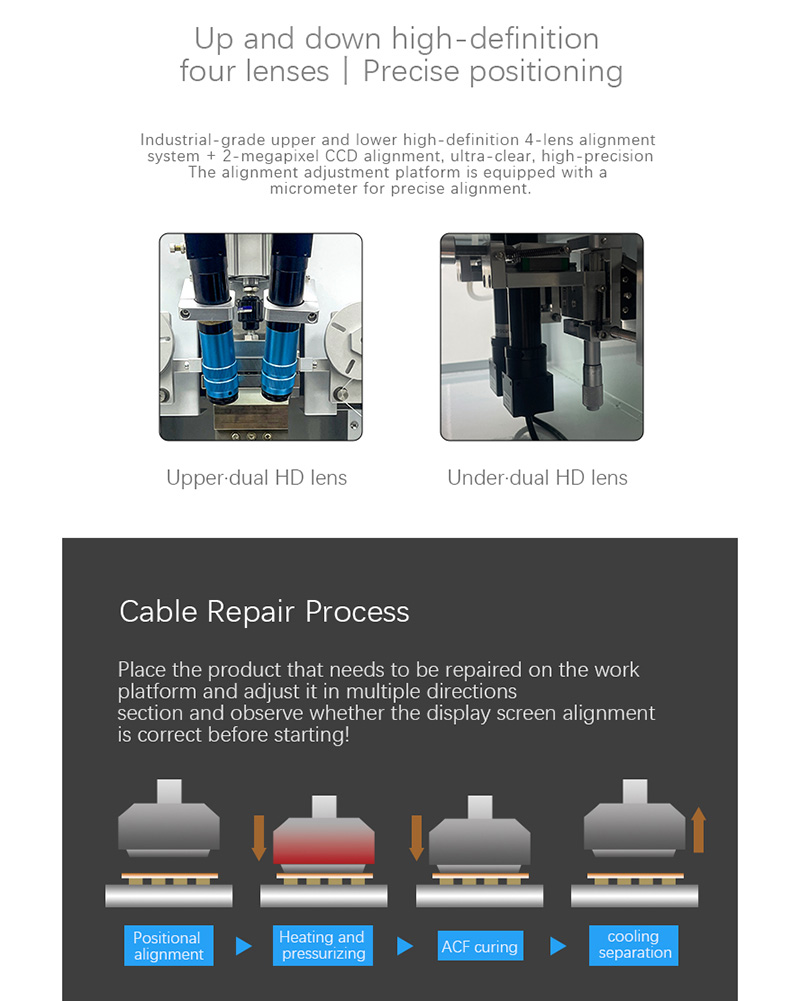 Up and down high-definition four lenses | Precise positioning

Industrial-grade upper and lower high-definition 4-lens alignment system + 2-megapixel CCD alignment, ultra-clear, high-precision The alignment adjustment platform is equipped with a micrometer for precise alignment.

Upper·dual HD lens

Under·dual HD lens

Cable Repair Process

Place the product that needs to be repaired on the work platform and adjust it in multiple directions section and observe whether the display screen alignment is correct before starting!

Positional alignment

Heating and pressurizing

ACF curing

cooling separation