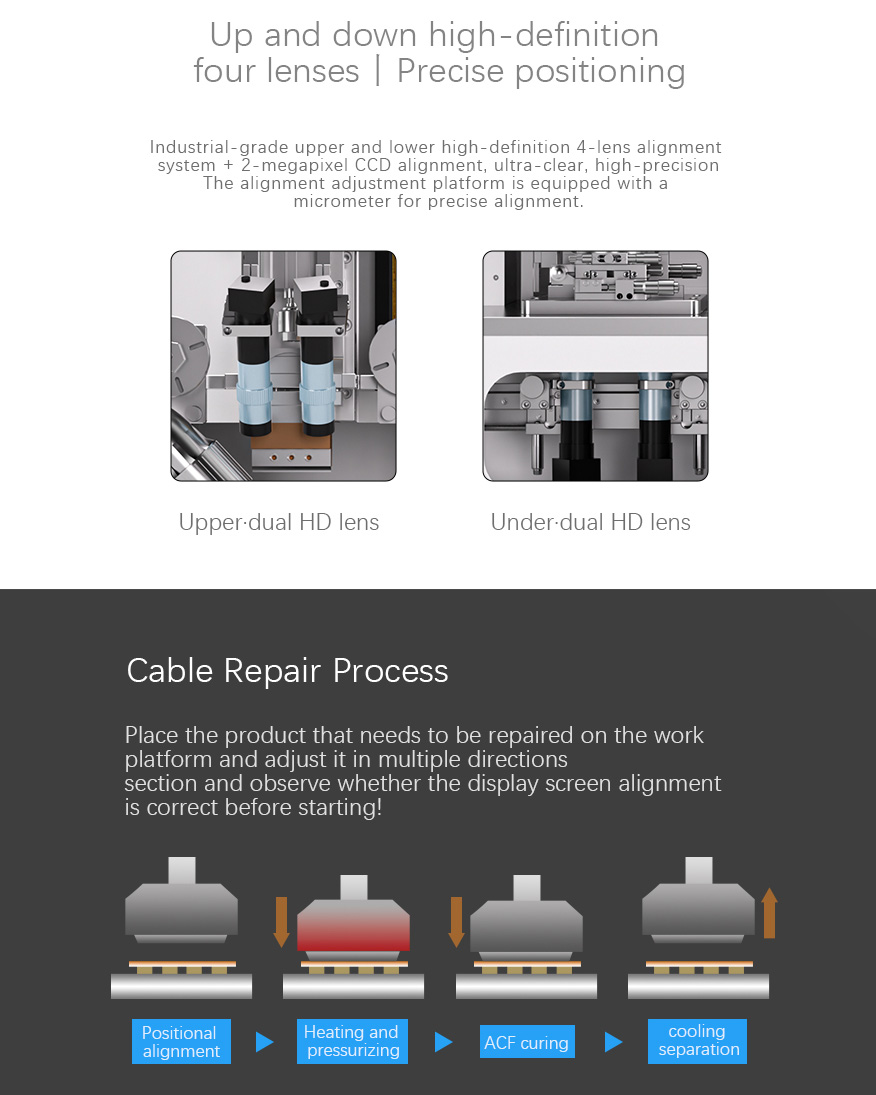 Up and down high-definition four lenses | Precise positioning

Industrial-grade upper and lower high-definition 4-lens alignment system + 2-megapixel CCD alignment, ultra-clear, high-precision The alignment adjustment platform is equipped with a micrometer for precise alignment.

Upper·dual HD lens

Under·dual HD lens

Cable Repair Process

Place the product that needs to be repaired on the work platform and adjust it in multiple directions
section and observe whether the display screen alignment is correct before starting!

Positional alignment

Heating and pressurizing

ACF curing

cooling separation