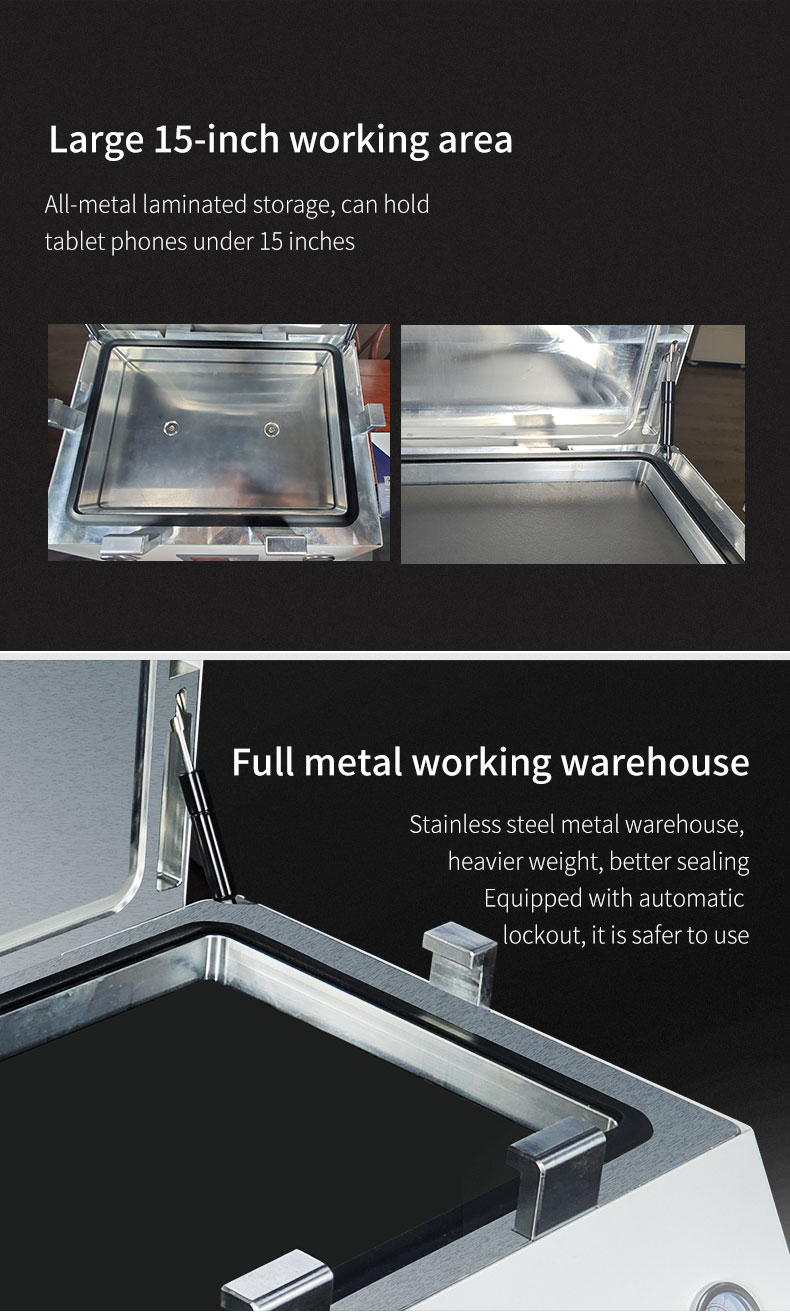 Large 15-inch working area

All-metal laminated storage, can hold tablet phones under 15 inches

Full metal working warehouse

Stainless steel metal warehouse, heavier weight, better sealing
Equipped with automatic lockout, it is safer to use