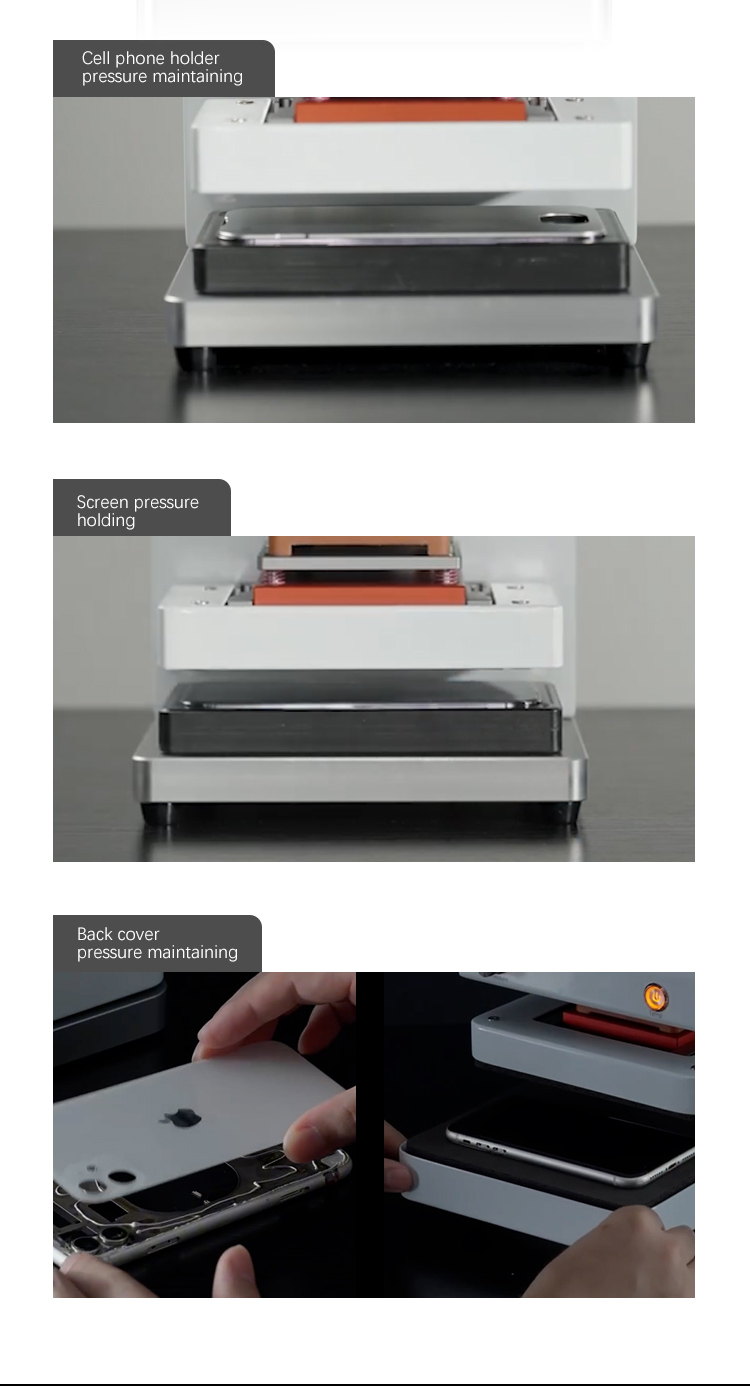 Cell phone holder
pressure maintaining

Screen pressure
holding

Back cover
pressure maintaining